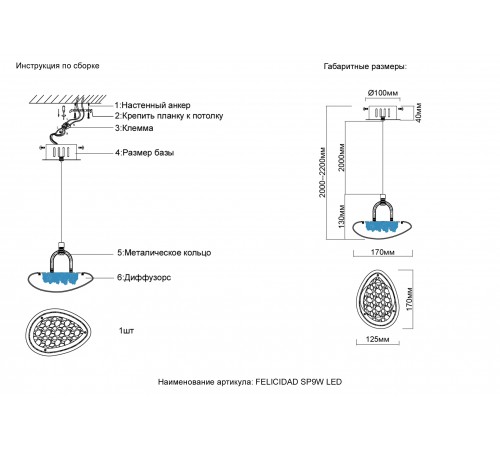 Инструкция по сборке

1:Настенный анкер
2:Крепить планку к потолку
3:Клемма
4:Размер базы
5:Металическое кольцо
6:Диффузорс

1шт

Габаритные размеры:

Ø100мм
40мм
2000~2200мм
2000мм
130мм
170мм
170мм
125мм

Наименование артикула: FELICIDAD SP9W LED