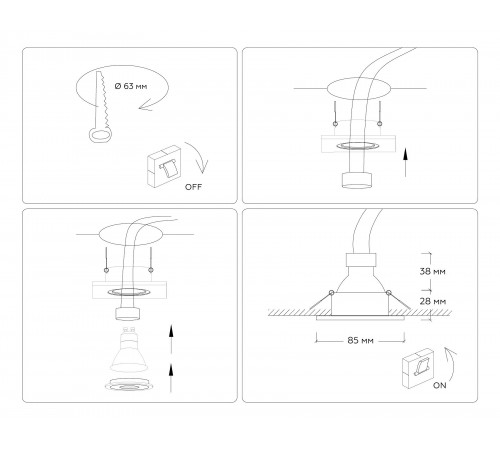 Ø 63 мм

OFF

38 мм

28 мм

85 мм

ON