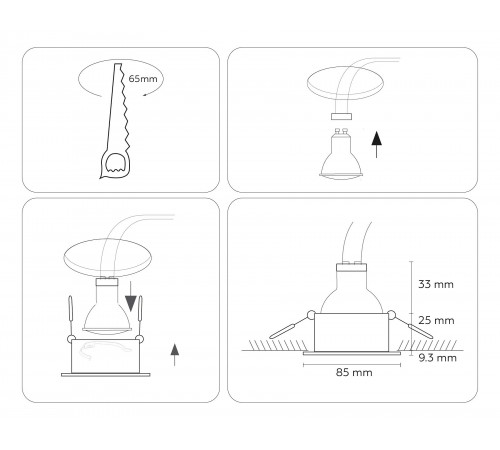 65mm

33 mm
25 mm
9.3 mm
85 mm