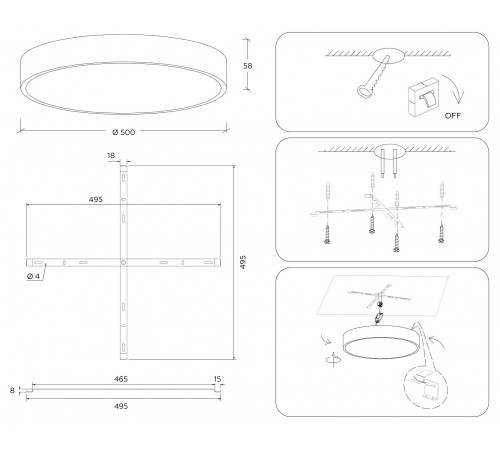 58

Ø 500

18

495

495

Ø 4

465

15

8

495

OFF