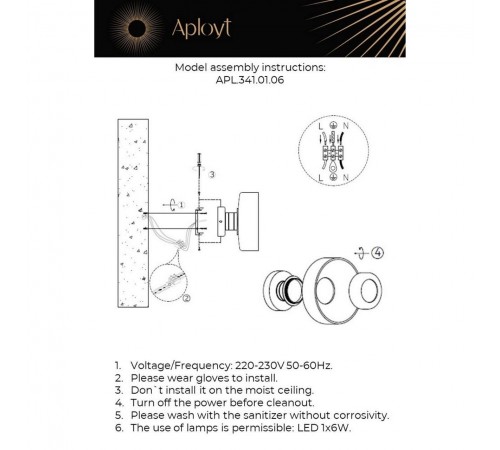 Aployt

Model assembly instructions:
APL.341.01.06

L N
L N

3
1
2
4

1. Voltage/Frequency: 220-230V 50-60Hz.
2. Please wear gloves to install.
3. Don`t install it on the moist ceiling.
4. Turn off the power before cleanout.
5. Please wash with the sanitizer without corrosivity.
6. The use of lamps is permissible: LED 1x6W.