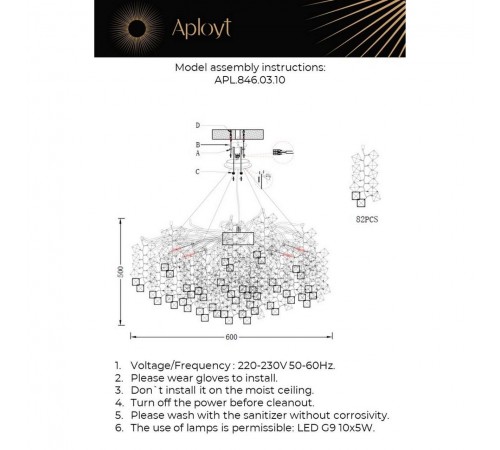 Aployt

Model assembly instructions:
APL.846.03.10

D
B
A
C

82PCS

500

600

1. Voltage/Frequency : 220-230V 50-60Hz.
2. Please wear gloves to install.
3. Don`t install it on the moist ceiling.
4. Turn off the power before cleanout.
5. Please wash with the sanitizer without corrosivity.
6. The use of lamps is permissible: LED G9 10x5W.