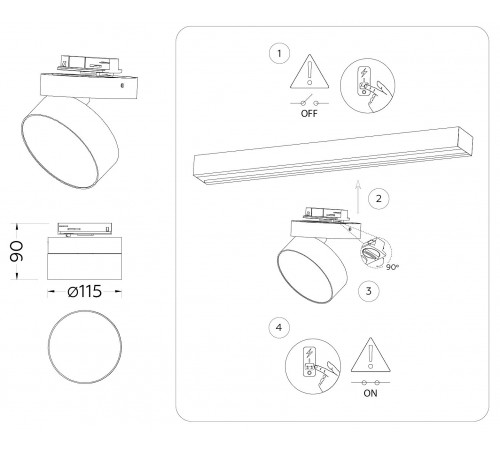 90

ø115

1

OFF

2

90°

3

4

ON