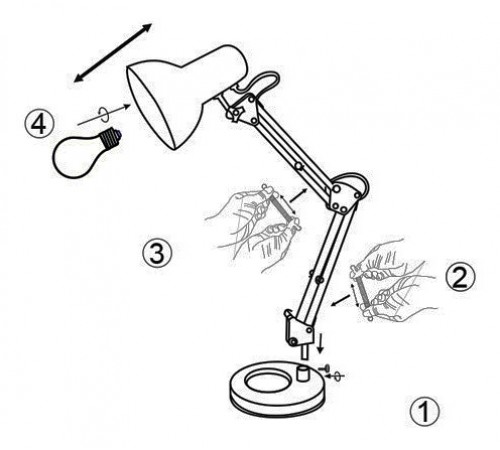 ④
③
②
①