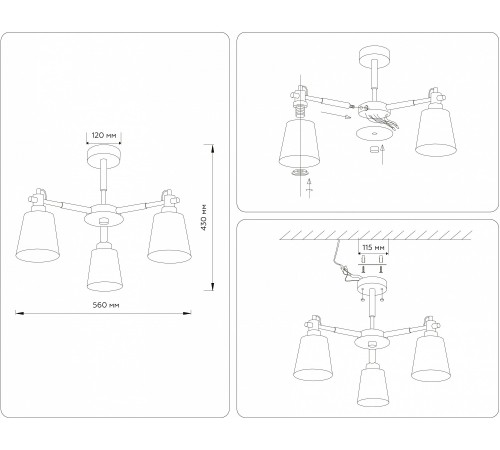 120 мм

430 мм

560 мм

115 мм