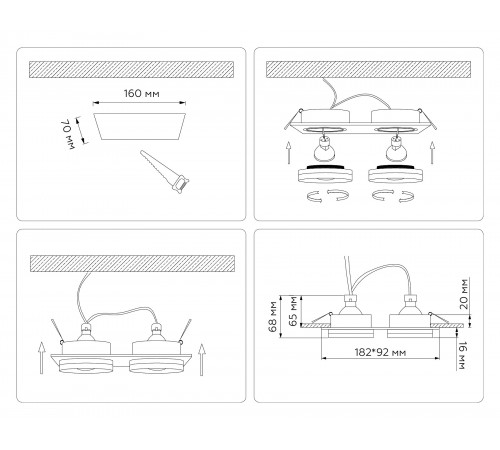 160 мм

70 мм

68 мм

65 мм

20 мм

182*92 мм

16 мм