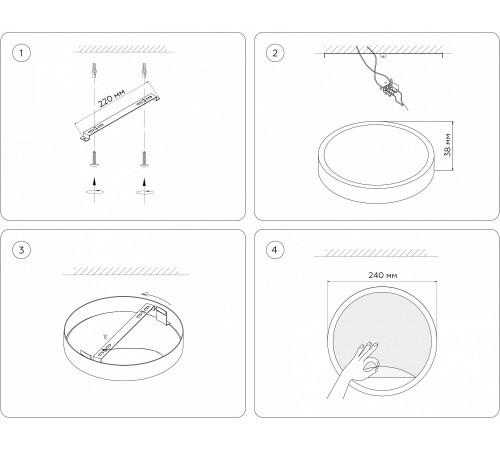 1

220 мм

2

38 мм

3

4

240 мм