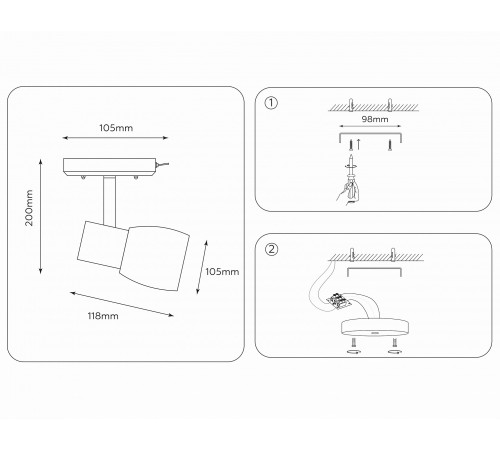 105mm

200mm

105mm

118mm

①

98mm

②