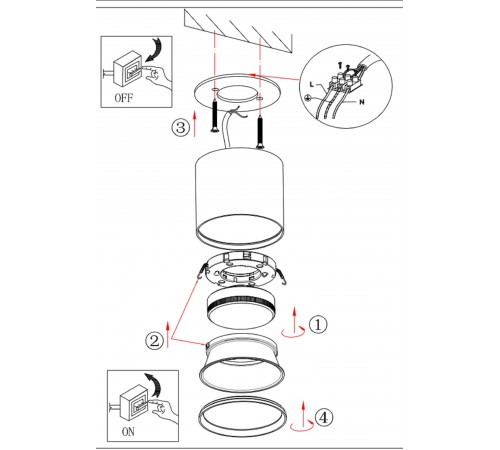 OFF

L
N

③

①

②

ON

④