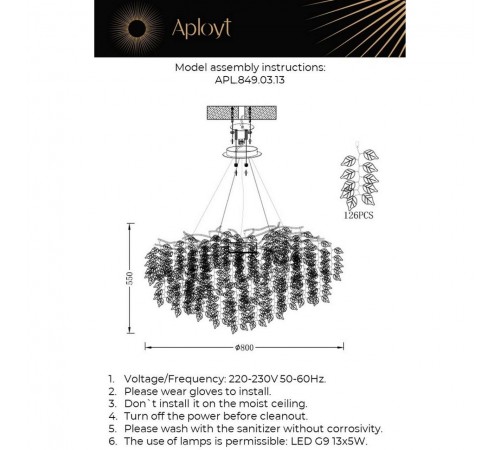 Aployt

Model assembly instructions:
APL.849.03.13

126PCS

550

Φ800

1. Voltage/Frequency: 220-230V 50-60Hz.
2. Please wear gloves to install.
3. Don`t install it on the moist ceiling.
4. Turn off the power before cleanout.
5. Please wash with the sanitizer without corrosivity.
6. The use of lamps is permissible: LED G9 13x5W.