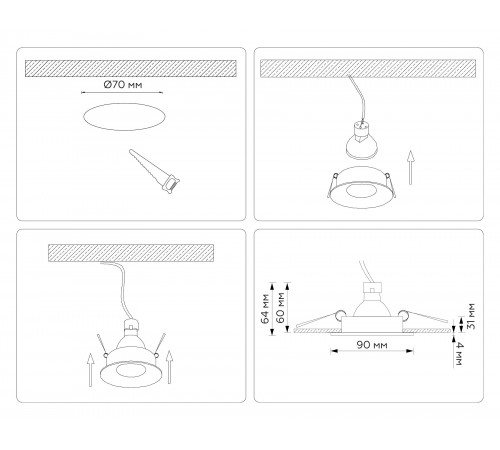 Ø70 мм

64 мм
60 мм
31 мм
90 мм
4 мм