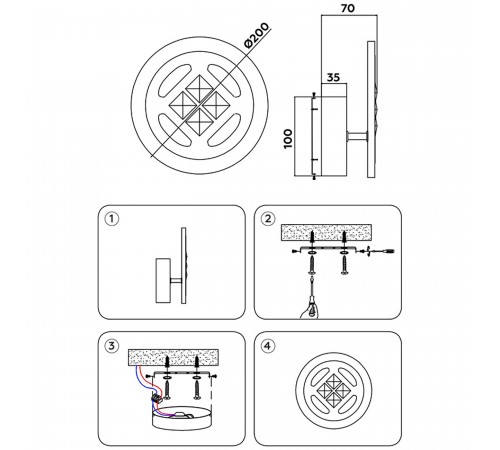 Ø200

70

35

100

1

2

3

4