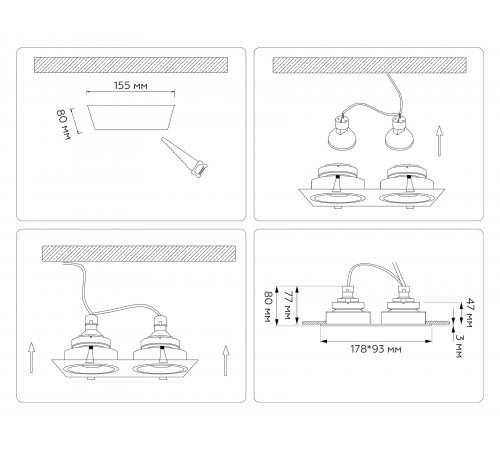 155 мм

80 мм

80 мм

77 мм

47 мм

3 мм

178*93 мм