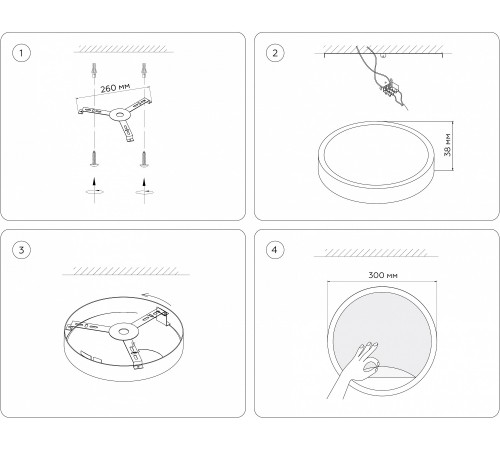 1

260 мм

2

38 мм

3

4

300 мм