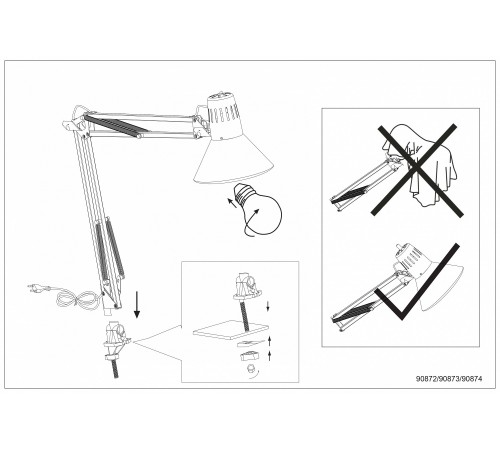 90872/90873/90874