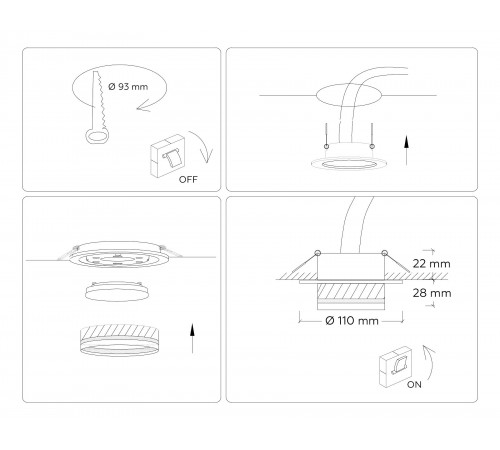 Ø 93 mm

OFF

22 mm

28 mm

Ø 110 mm

ON