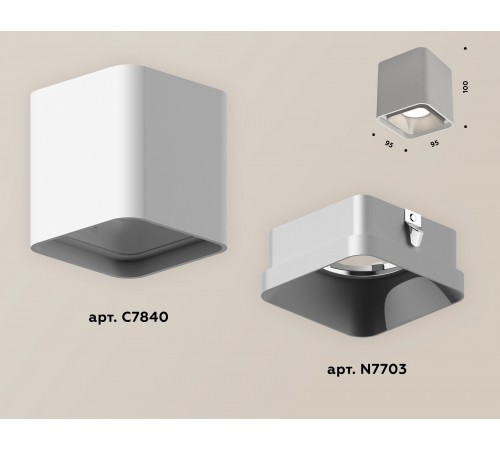 100

95

95

арт. C7840

арт. N7703