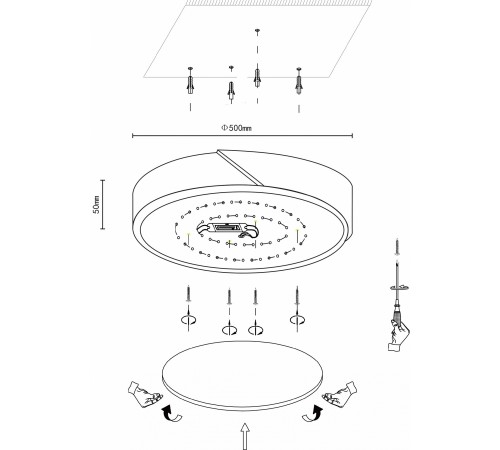 Φ500mm

50mm