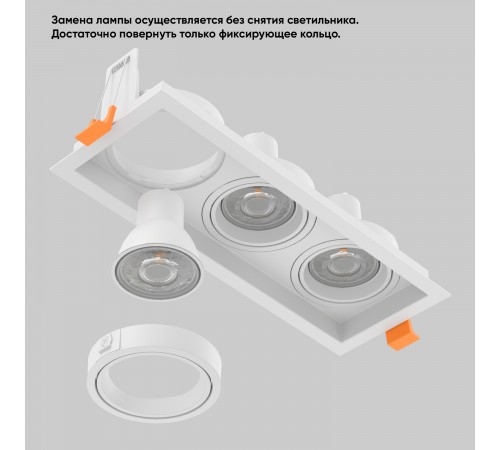 Замена лампы осуществляется без снятия светильника. Достаточно повернуть только фиксирующее кольцо.