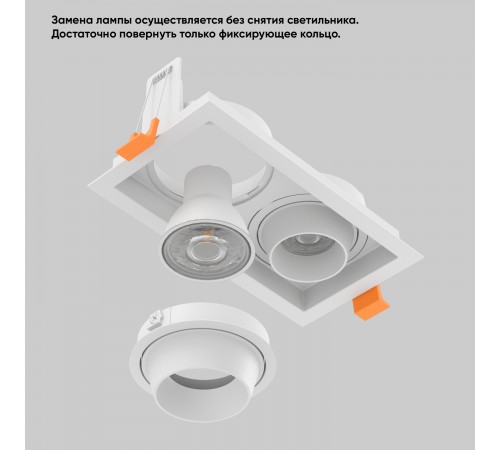 Замена лампы осуществляется без снятия светильника.
Достаточно повернуть только фиксирующее кольцо.