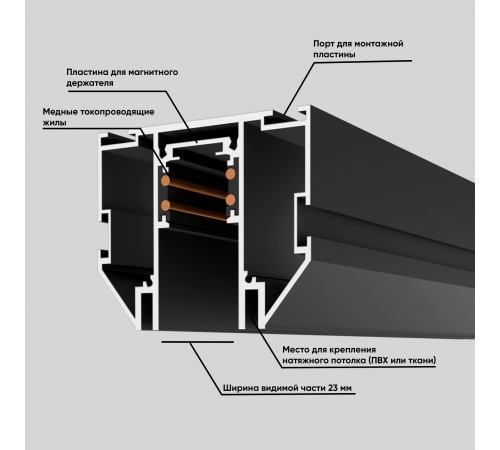 Порт для монтажной пластины

Пластина для магнитного держателя

Медные токопроводящие жилы

Место для крепления натяжного потолка (ПВХ или ткани)

Ширина видимой части 23 мм