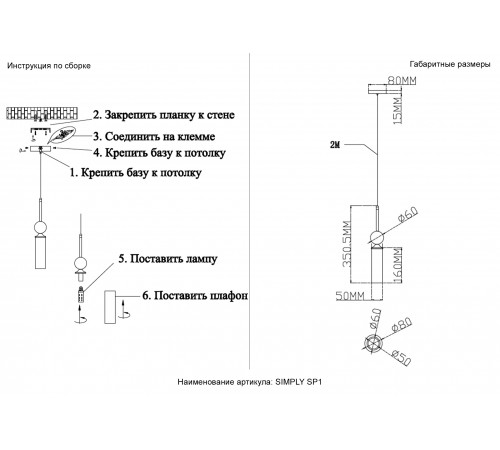 Инструкция по сборке

2. Закрепить планку к стене

3. Соединить на клемме

4. Крепить базу к потолку

1. Крепить базу к потолку

5. Поставить лампу

6. Поставить плафон

Габаритные размеры

80MM

15MM

2M

Ø60

350.5MM

160MM

50MM

Ø60

Ø80

Ø50

Наименование артикула: SIMPLY SP1