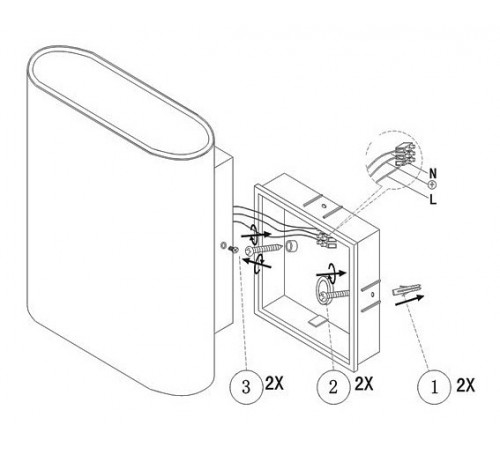 N
L
3 2X
2 2X
1 2X