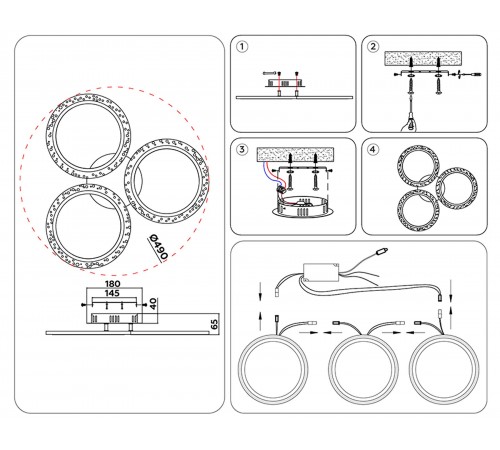 Ø490

180
145
40
65

1

2

3

4