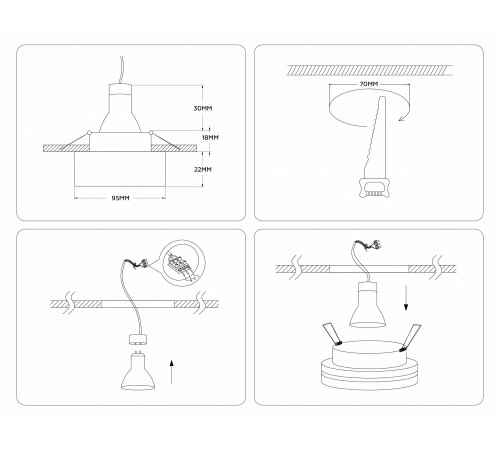 30MM
18MM
22MM
95MM

70MM