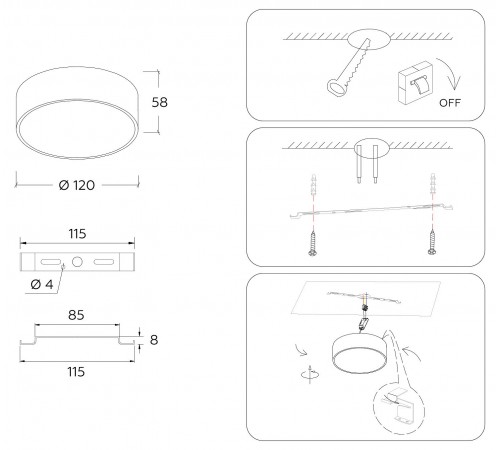 58
Ø 120
115
Ø 4
85
8
115
OFF