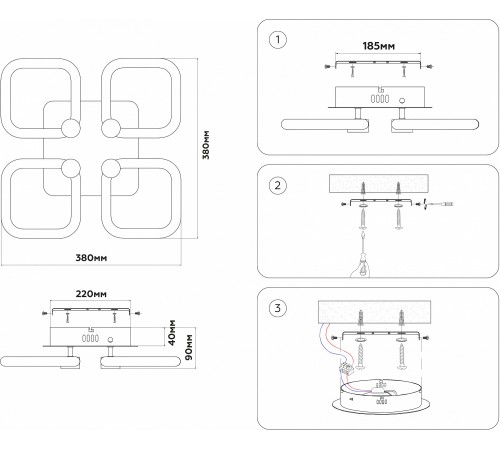 380мм

380мм

220мм

40мм

90мм

1

185мм

2

3