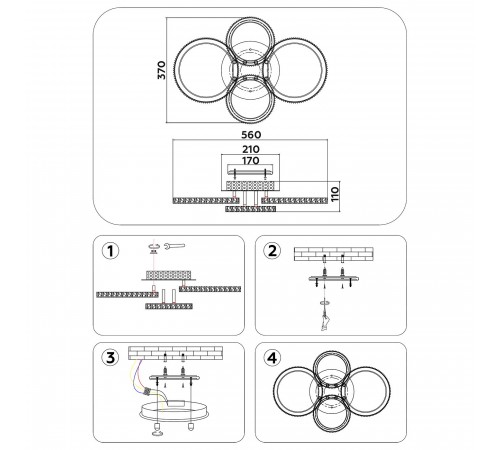 370

560

210

170

110

1

2

3

4