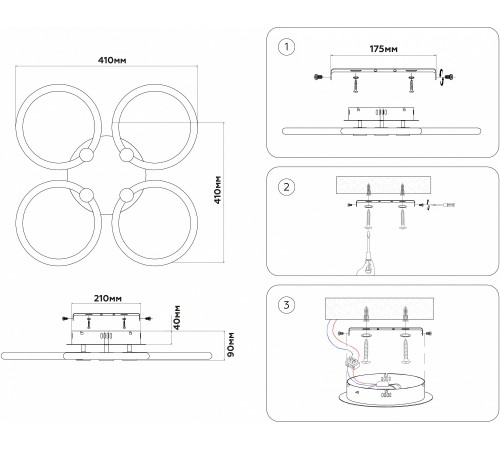 410мм

410мм

210мм

40мм

90мм

1

175мм

2

3