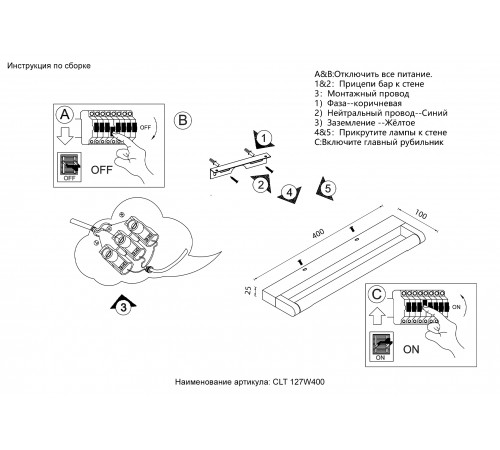 Инструкция по сборке

A&B:Отключить все питание.
1&2: Прицепи бар к стене
3: Монтажный провод
1) Фаза--коричневая
2) Нейтральный провод--Синий
3) Заземление --Жёлтое
4&5: Прикрутите лампы к стене
C:Включите главный рубильник

A

OFF

OFF

OFF

B

1

2

4

5

3

400

100

25

C

ON

ON

ON

Наименование артикула: CLT 127W400