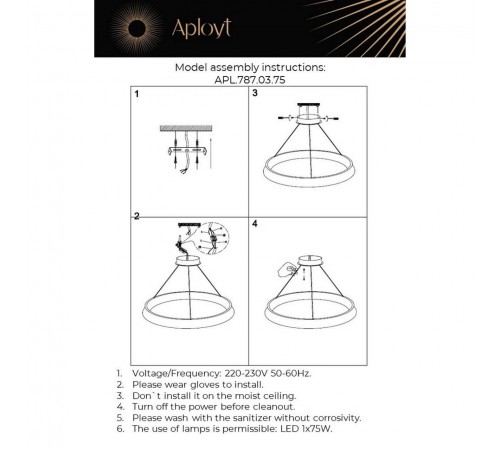 Aployt

Model assembly instructions:
APL.787.03.75

1

3

2

4

1. Voltage/Frequency: 220-230V 50-60Hz.
2. Please wear gloves to install.
3. Don`t install it on the moist ceiling.
4. Turn off the power before cleanout.
5. Please wash with the sanitizer without corrosivity.
6. The use of lamps is permissible: LED 1x75W.