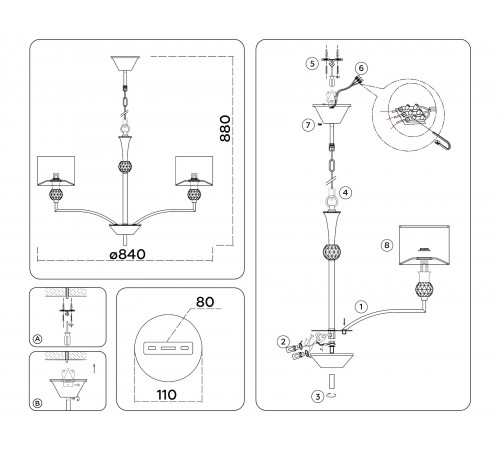 880
ø840
A
B
80
110
5
6
7
4
8
1
2
3