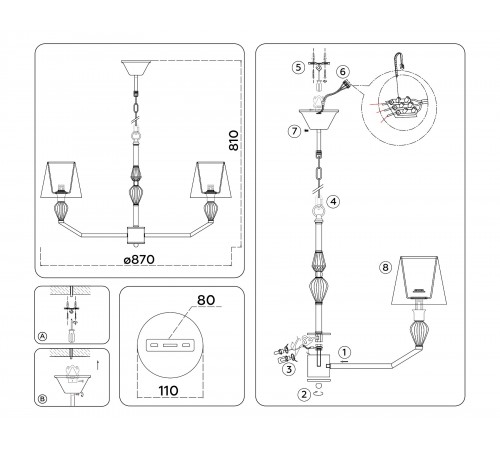 810
ø870
A
B
80
110
5
6
7
4
8
1
3
2