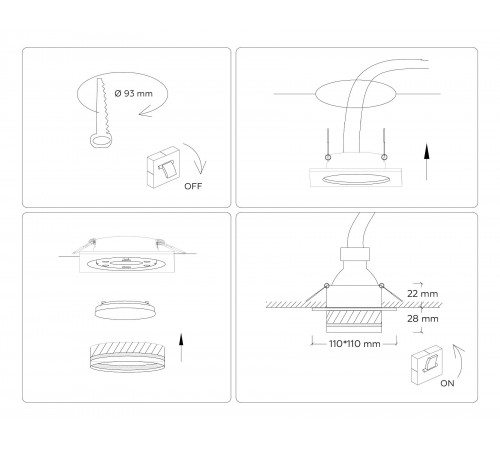 Ø 93 mm

OFF

22 mm

28 mm

110*110 mm

ON