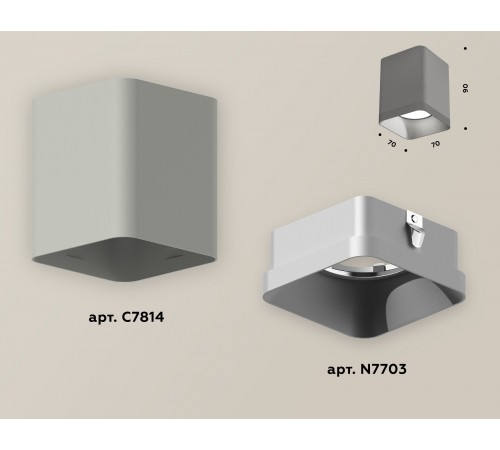 90

70

70

арт. C7814

арт. N7703