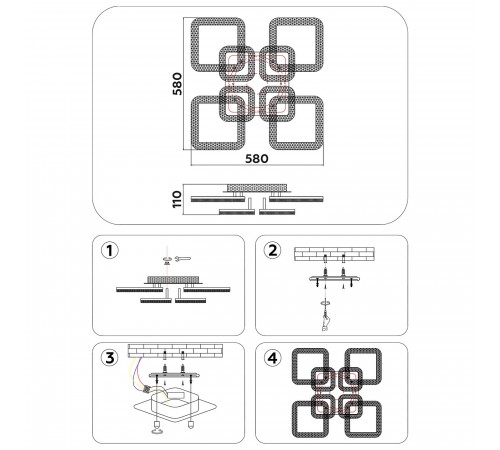 580
580
110
1
2
3
4