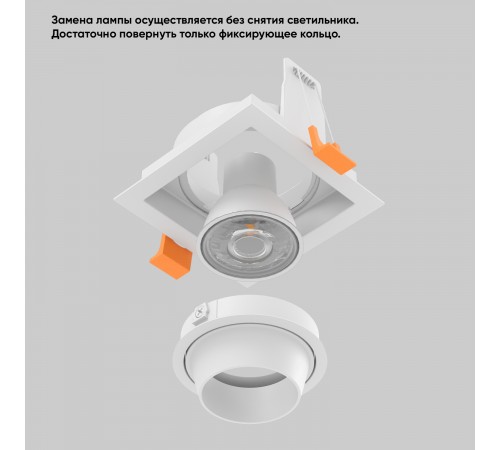 Замена лампы осуществляется без снятия светильника.
Достаточно повернуть только фиксирующее кольцо.