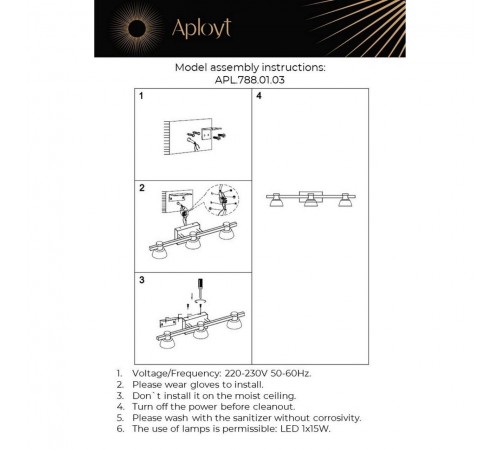 Aployt

Model assembly instructions:
APL.788.01.03

1

2

3

4

1. Voltage/Frequency: 220-230V 50-60Hz.
2. Please wear gloves to install.
3. Don`t install it on the moist ceiling.
4. Turn off the power before cleanout.
5. Please wash with the sanitizer without corrosivity.
6. The use of lamps is permissible: LED 1x15W.