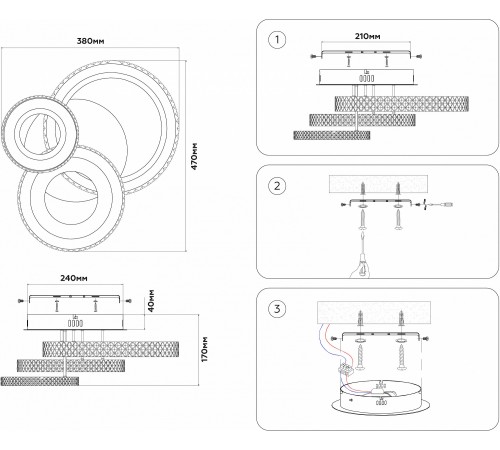 380мм

470мм

240мм

40мм

170мм

1

210мм

2

3