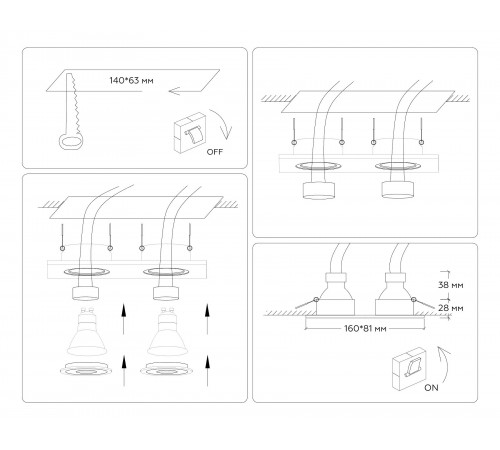 140*63 мм

OFF

38 мм

28 мм

160*81 мм

ON