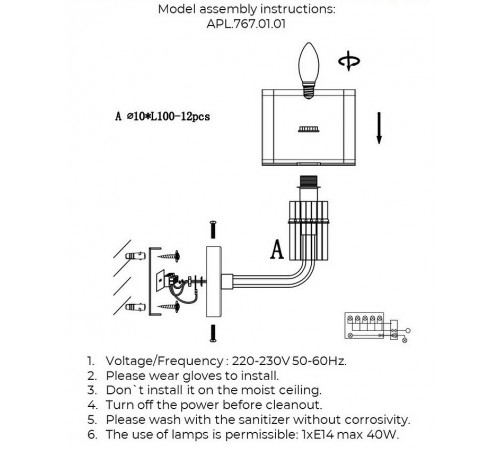 Model assembly instructions:
APL.767.01.01

A ⌀10*L100-12pcs

A

1. Voltage/Frequency : 220-230V 50-60Hz.
2. Please wear gloves to install.
3. Don`t install it on the moist ceiling.
4. Turn off the power before cleanout.
5. Please wash with the sanitizer without corrosivity.
6. The use of lamps is permissible: 1xE14 max 40W.