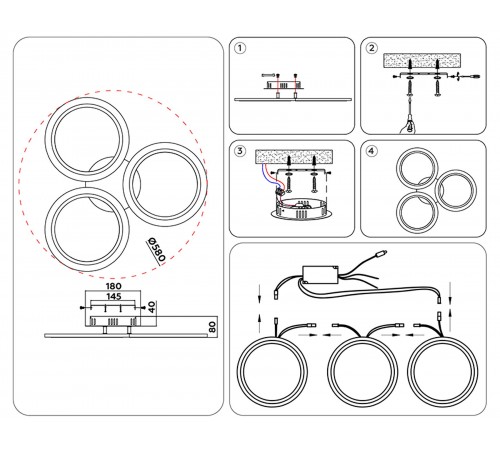 Ø580

180

145

40

80

1

2

3

4