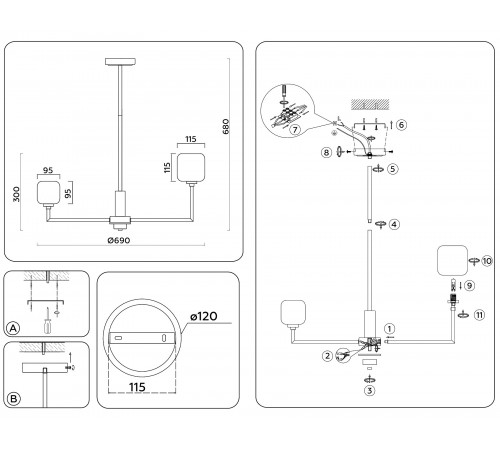 680
115
115
95
95
300
Ø690
A
B
ø120
115
7
6
8
5
4
10
9
11
1
2
3