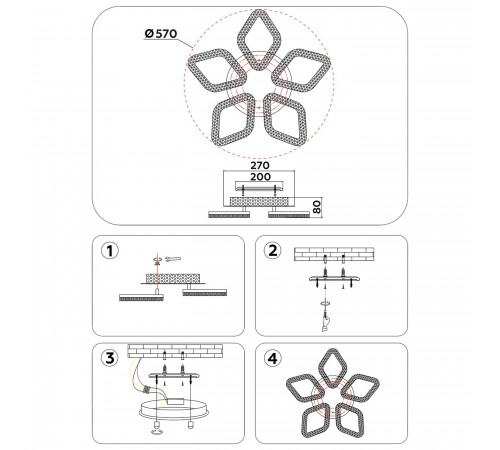 Ø570

270
200
80

1
2
3
4