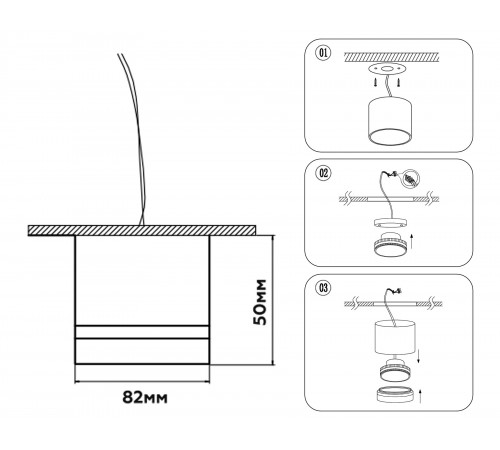 50мм

82мм

01

02

03