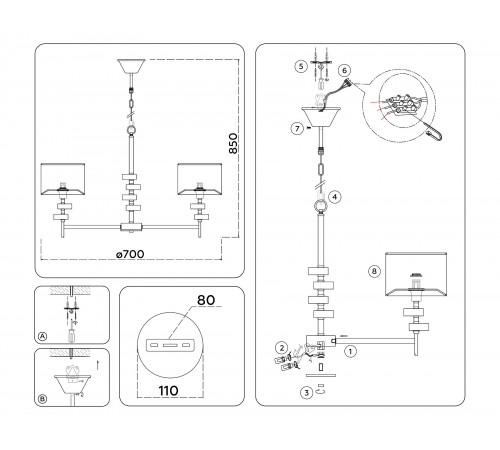 850
ø700
A
B
80
110
5
6
7
4
8
2
1
3